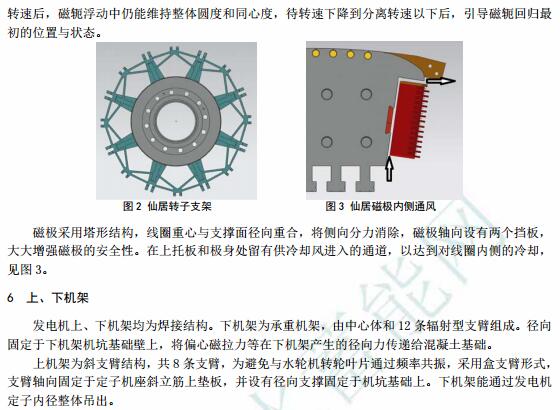 转速后，磁轭浮动中仍能维持整体圆度和同心度，待转速下降到分离转速以下后，引导磁轭回归最初的位置与状态。

图 2 仙居转子支架

图 3 仙居磁极内侧通风

磁极采用塔形结构，线圈重心与支撑面径向重合，将侧向分力消除，磁极轴向设有两个挡板，大大增强磁极的安全性。在上托板和极身处留有供冷却风进入的通道，以达到对线圈内侧的冷却，见图 3。

6 上、下机架

发电机上、下机架均为焊接结构。下机架为承重机架，由中心体和 12 条辐射型支臂组成。径向固定于下机架机坑基础壁上，将偏心磁拉力等在下机架产生的径向力传递给混凝土基础。

上机架为斜支臂结构，共 8 条支臂，为避免与水轮机转轮叶片通过频率共振，采用盒支臂形式，支臂轴向固定于定子机座斜立筋上垫板，并设有径向支撑固定于机坑基础上。下机架能通过发电机定子内径整体吊出。